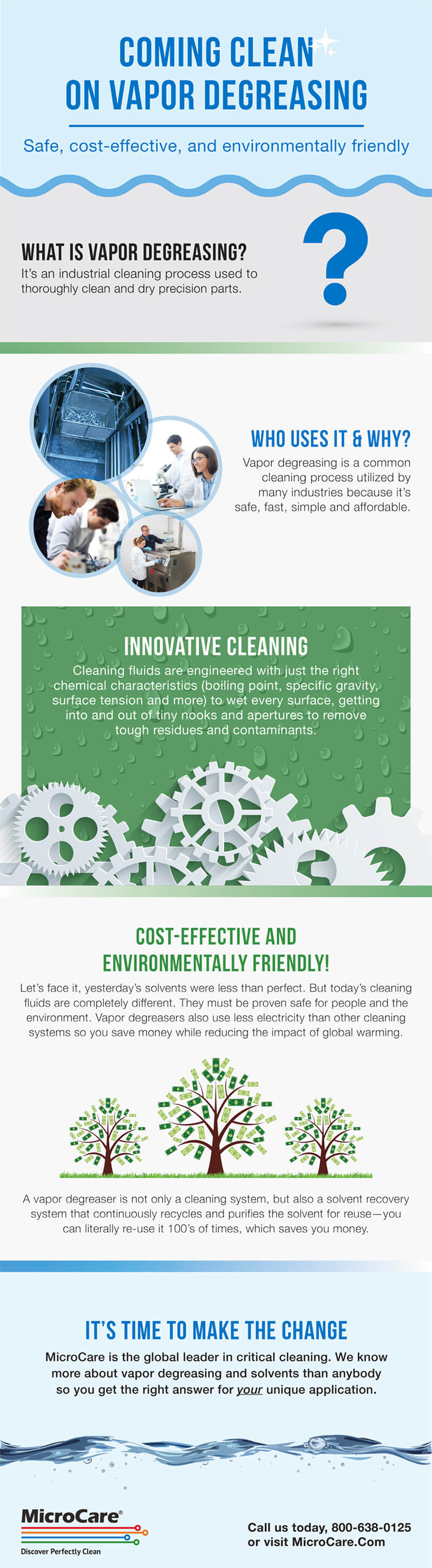 COMING CLEAN ON VAPOR DEGREASING

Safe, cost-effective, and environmentally friendly

WHAT IS VAPOR DEGREASING?

It's an industrial cleaning process used to thoroughly clean and dry precision parts.

?

WHO USES IT & WHY?

Vapor degreasing is a common cleaning process utilized by many industries because it's safe, fast, simple and affordable.

INNOVATIVE CLEANING

Cleaning fluids are engineered with just the right chemical characteristics (boiling point, specific gravity, surface tension and more) to wet every surface, getting into and out of tiny nooks and apertures to remove tough residues and contaminants.

COST-EFFECTIVE AND ENVIRONMENTALLY FRIENDLY!

Let's face it, yesterday's solvents were less than perfect. But today's cleaning fluids are completely different. They must be proven safe for people and the environment. Vapor degreasers also use less electricity than other cleaning systems so you save money while reducing the impact of global warming.

A vapor degreaser is not only a cleaning system, but also a solvent recovery system that continuously recycles and purifies the solvent for reuse—you can literally re-use it 100's of times, which saves you money.

IT'S TIME TO MAKE THE CHANGE

MicroCare is the global leader in critical cleaning. We know more about vapor degreasing and solvents than anybody so you get the right answer for your unique application.

MicroCare®
Discover Perfectly Clean

Call us today, 800-638-0125 or visit MicroCare.Com